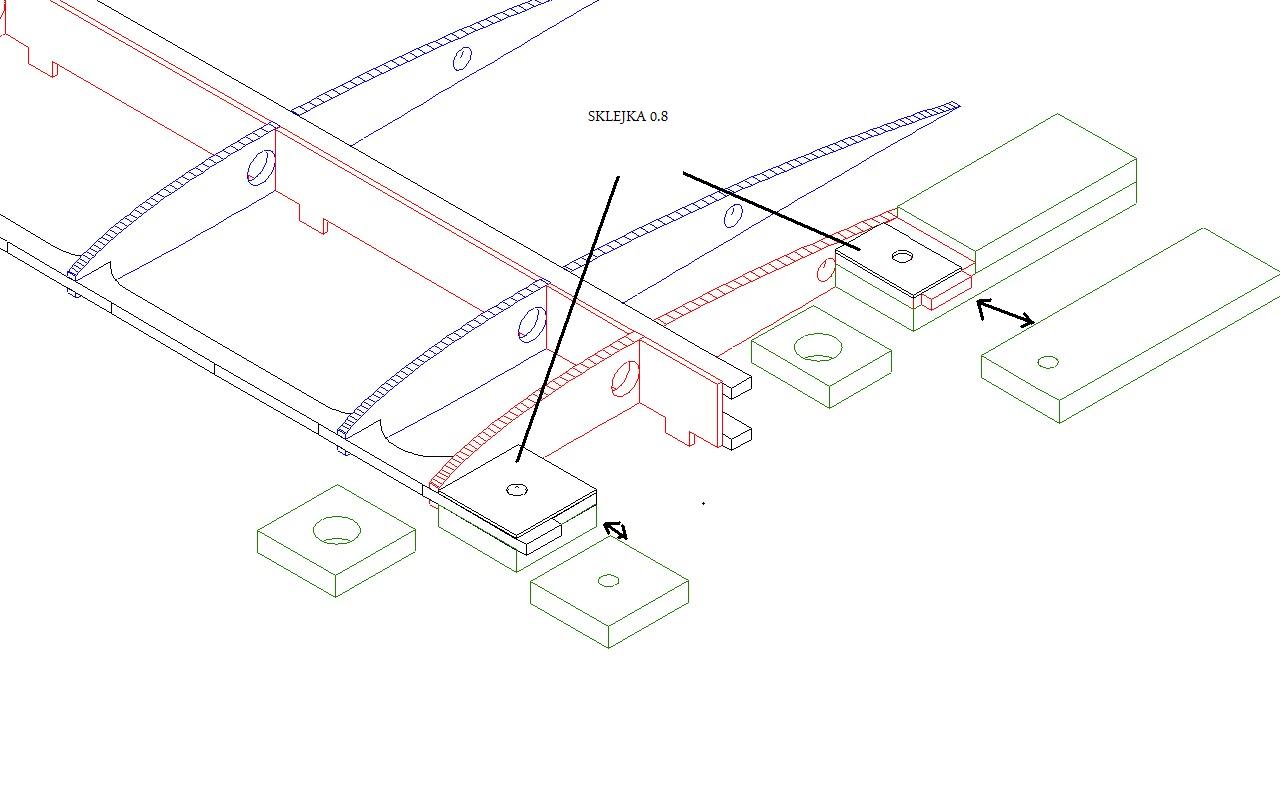 SKLEJKA 0.8