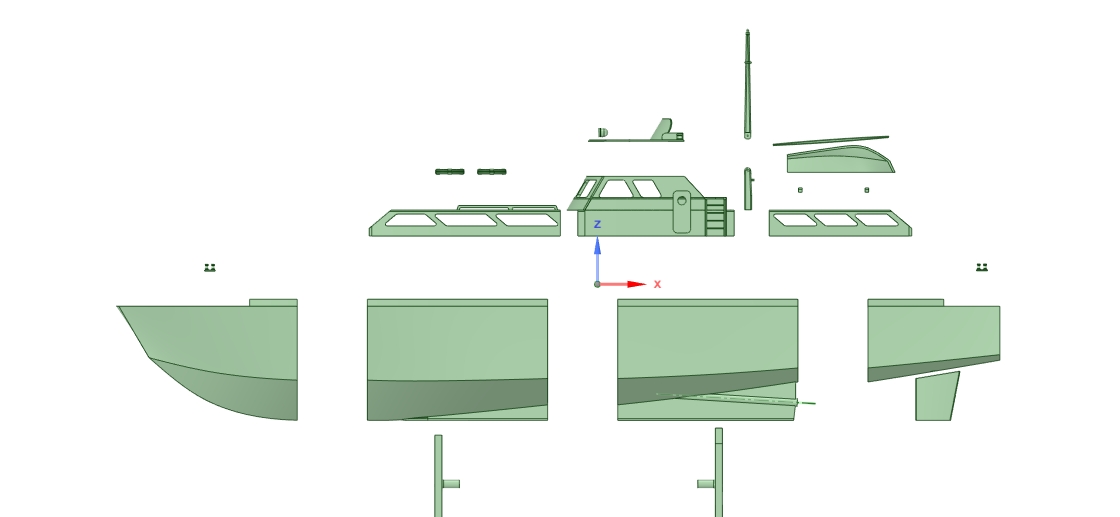 Z
X