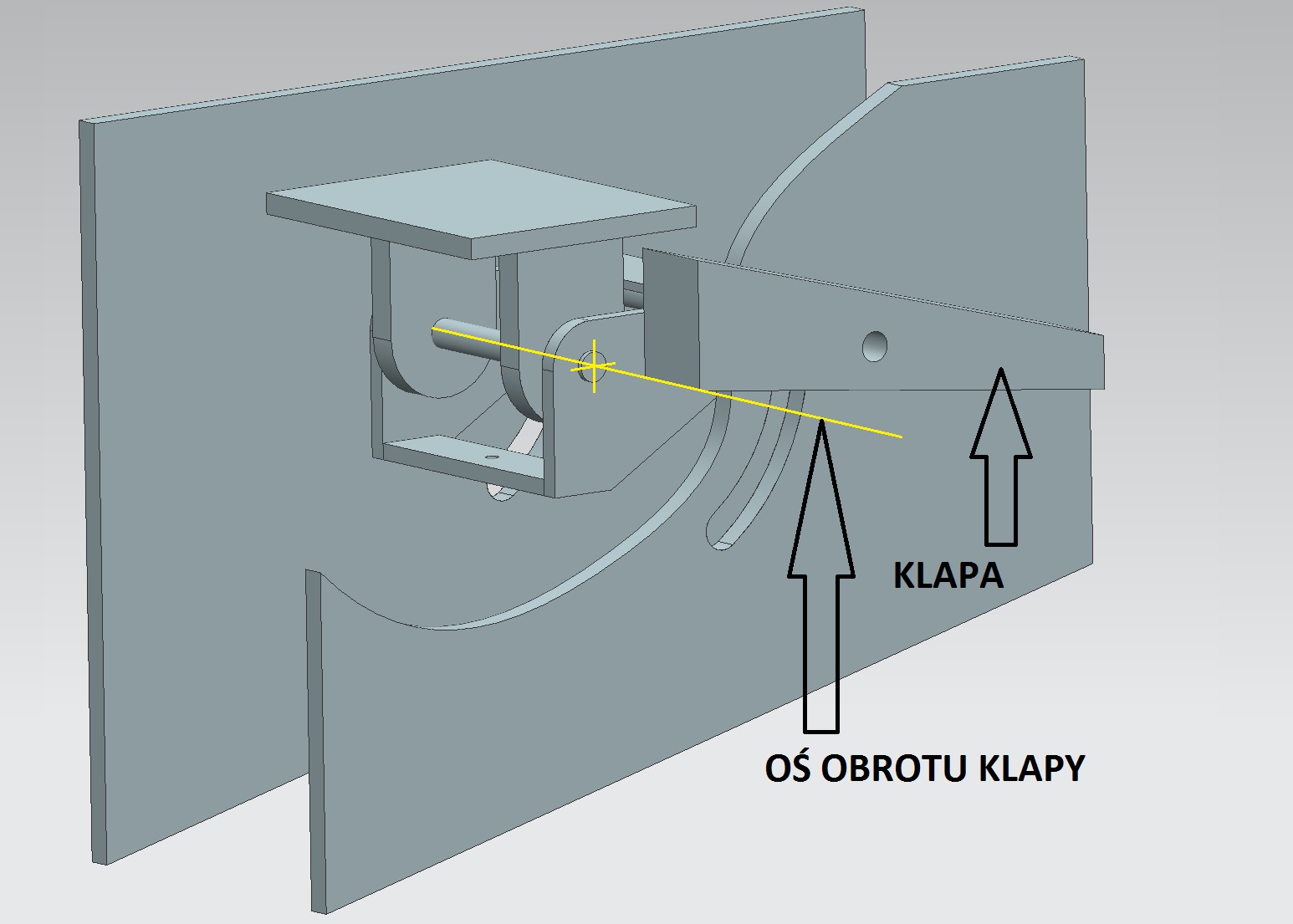 KLAPA

OŚ OBROTU KLAPY